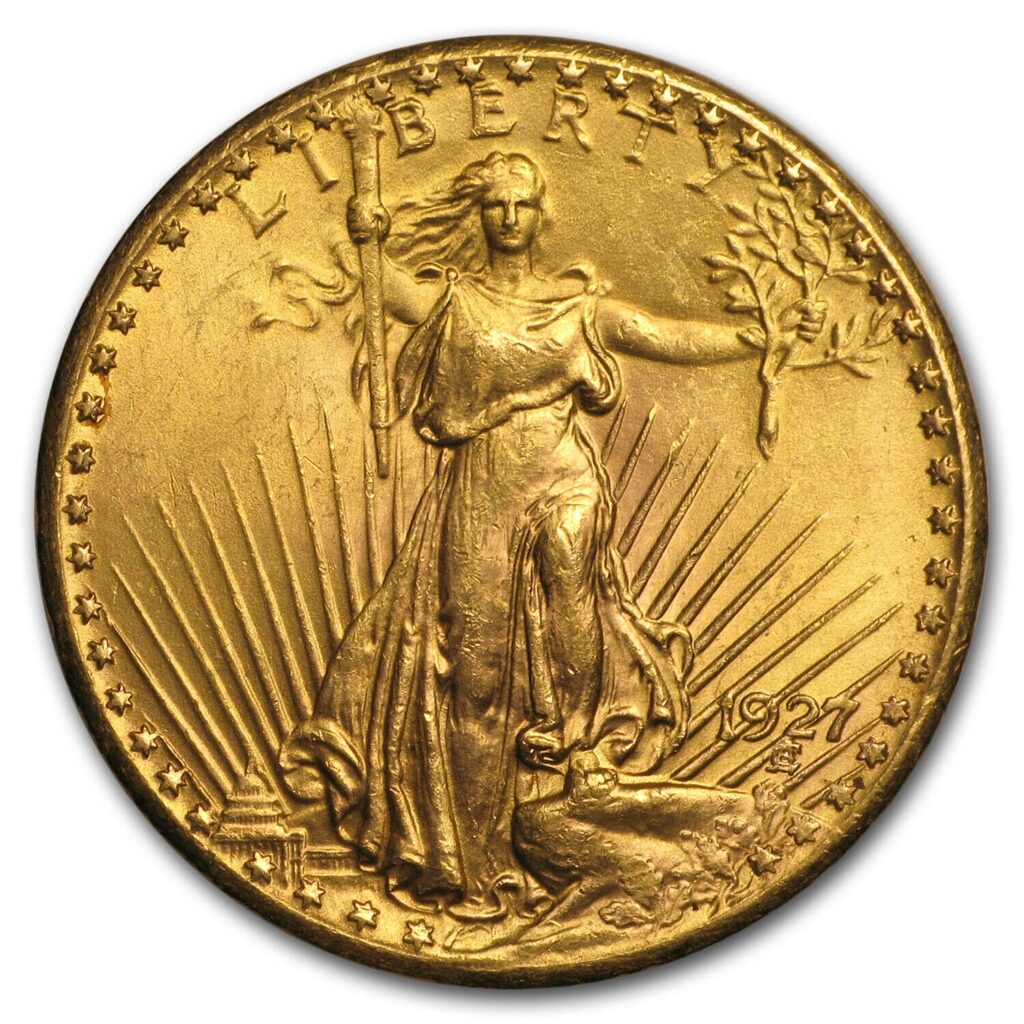 LIBERTY

1927