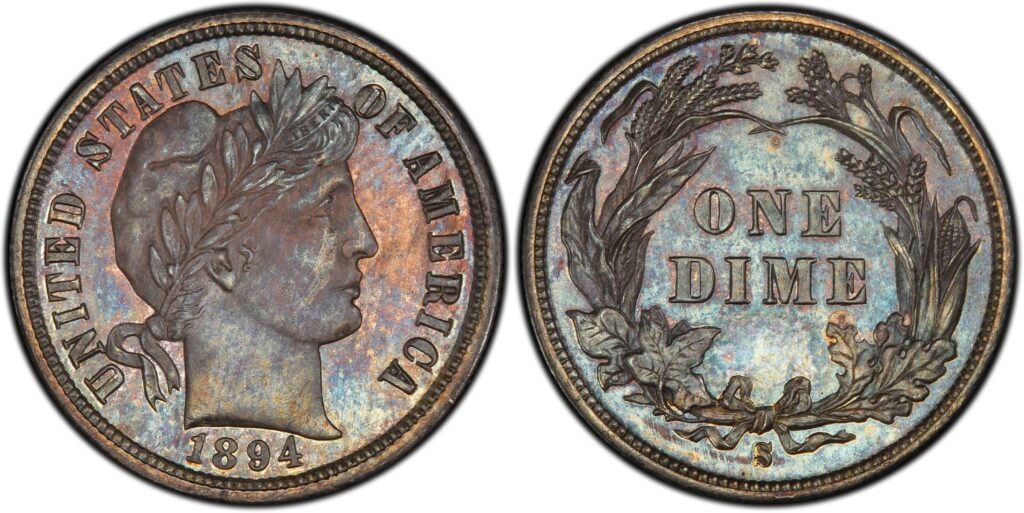 UNITED STATES OF AMERICA
1894

ONE
DIME
S