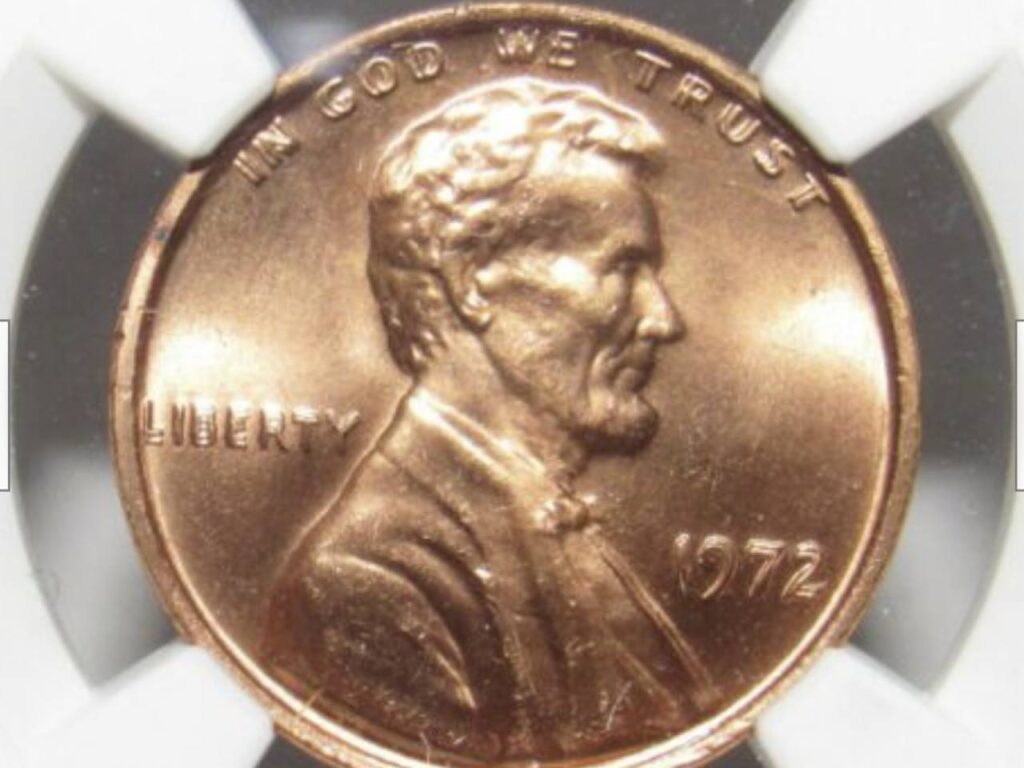 IN GOD WE TRUST
LIBERTY
1972