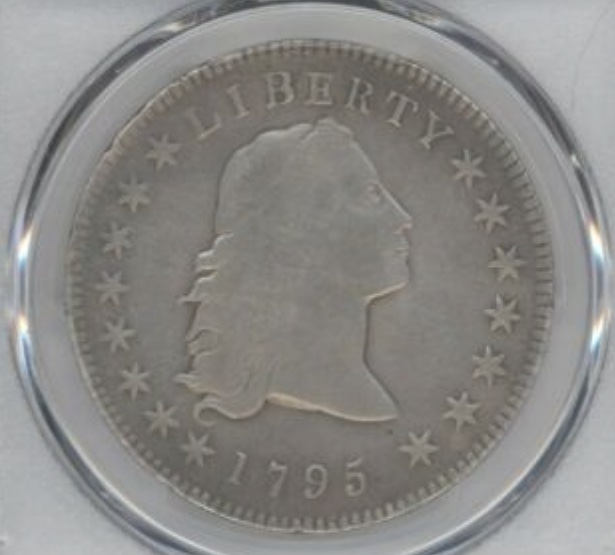 LIBERTY

1795